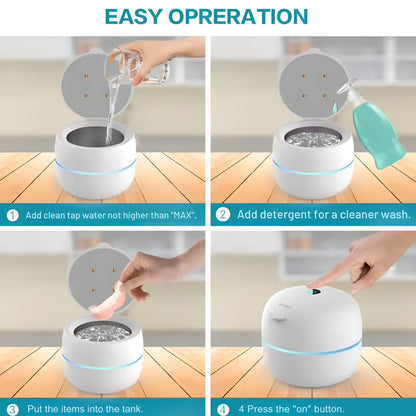 EASY OPRERATION

1 Add clean tap water not higher than "MAX".

2 Add detergent for a cleaner wash.

3 Put the items into the tank.

4 4 Press the "on" button.